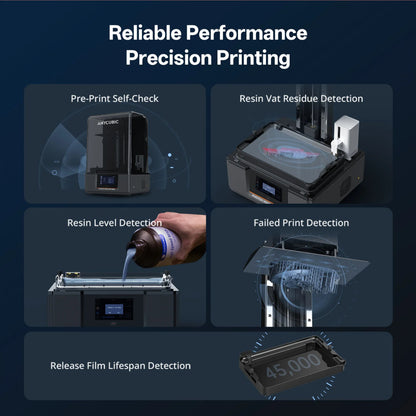 Reliable Performance
Precision Printing

Pre-Print Self-Check

ANYCUBIC

Resin Vat Residue Detection

Resin Level Detection

Failed Print Detection

Release Film Lifespan Detection

45,000